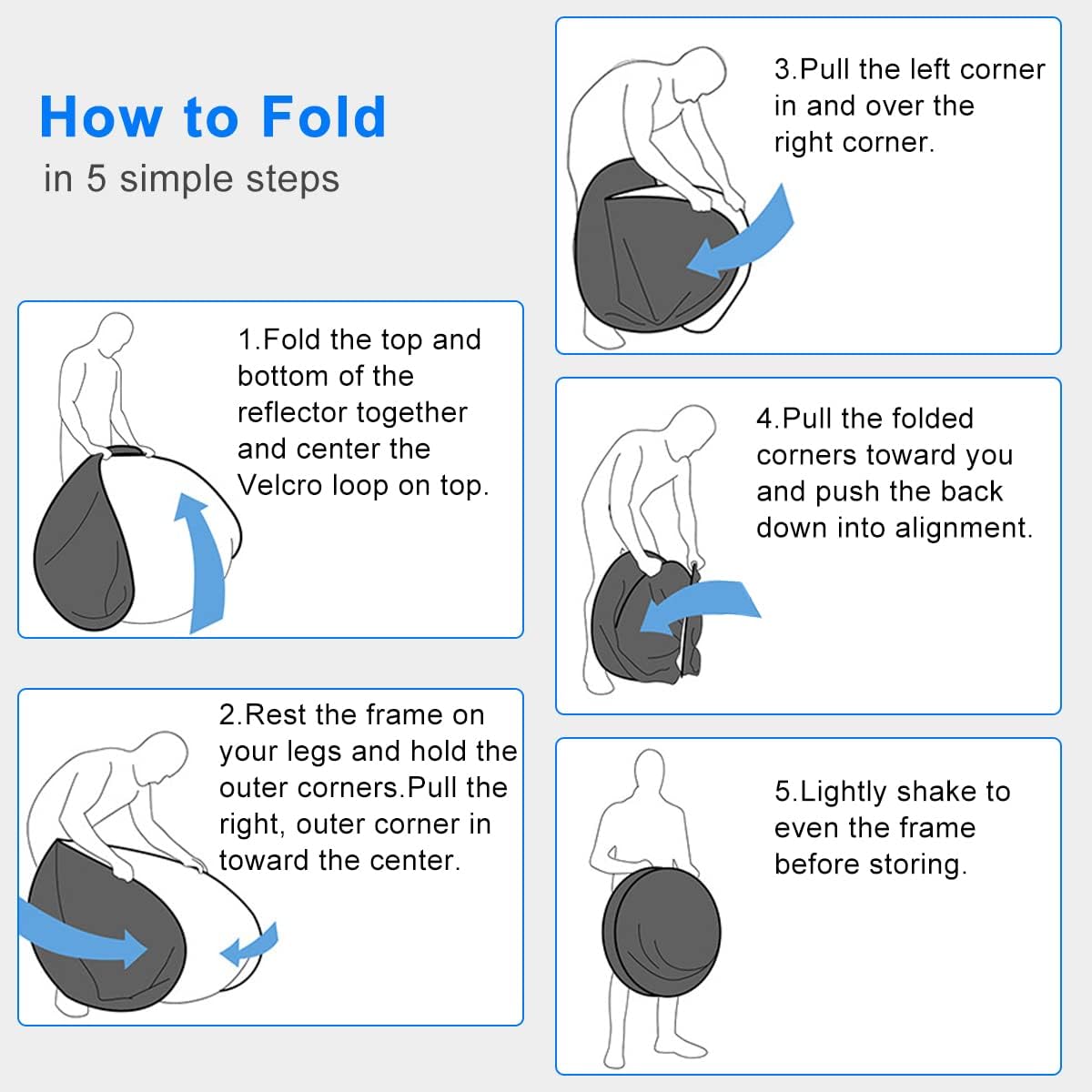 How to Fold
in 5 simple steps

1.Fold the top and bottom of the reflector together and center the Velcro loop on top.

2.Rest the frame on your legs and hold the outer corners.Pull the right, outer corner in toward the center.

3.Pull the left corner in and over the right corner.

4.Pull the folded corners toward you and push the back down into alignment.

5.Lightly shake to even the frame before storing.